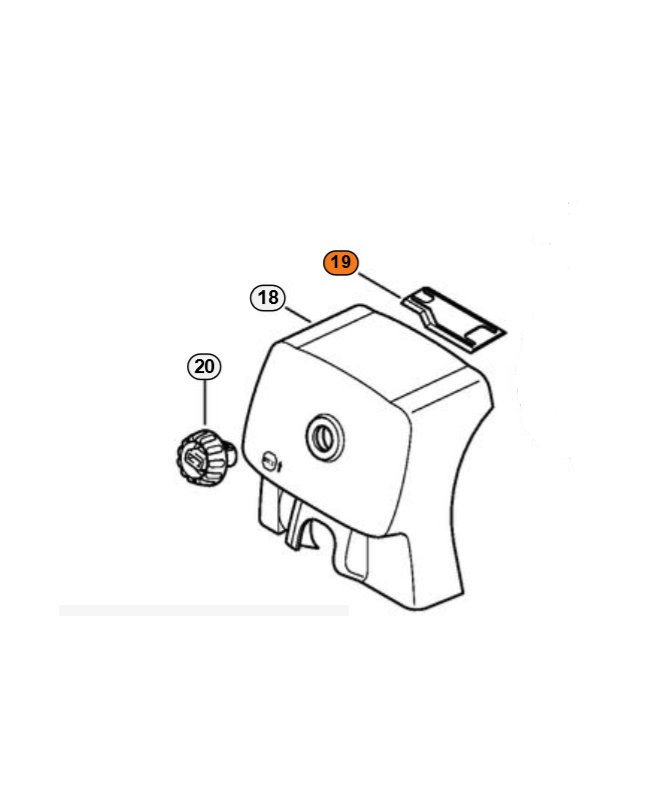 19
18
20