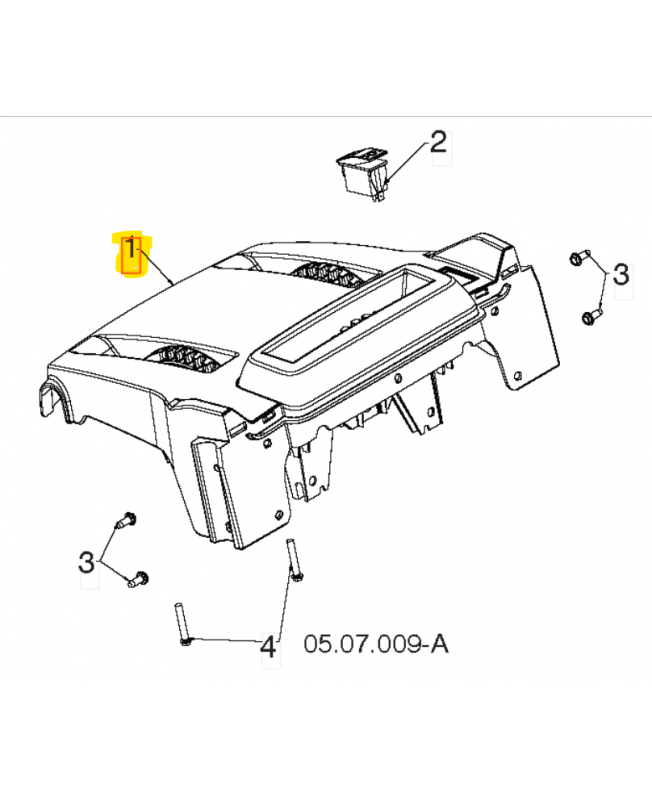 2

1

3

3

4

05.07.009-A