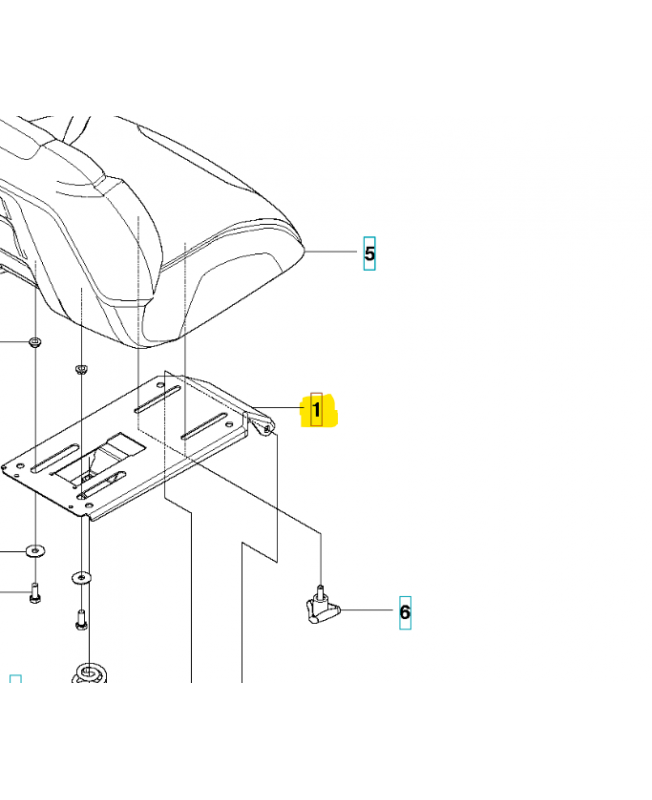 5

1

6