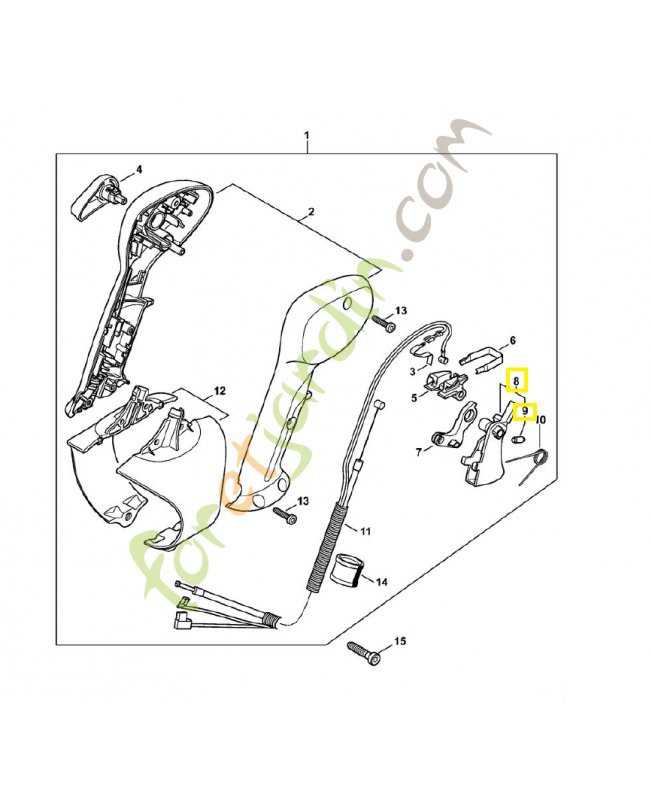 1
4
2
13
6
3
5
8
9
10
7
12
13
11
14
15
foretjardin.com