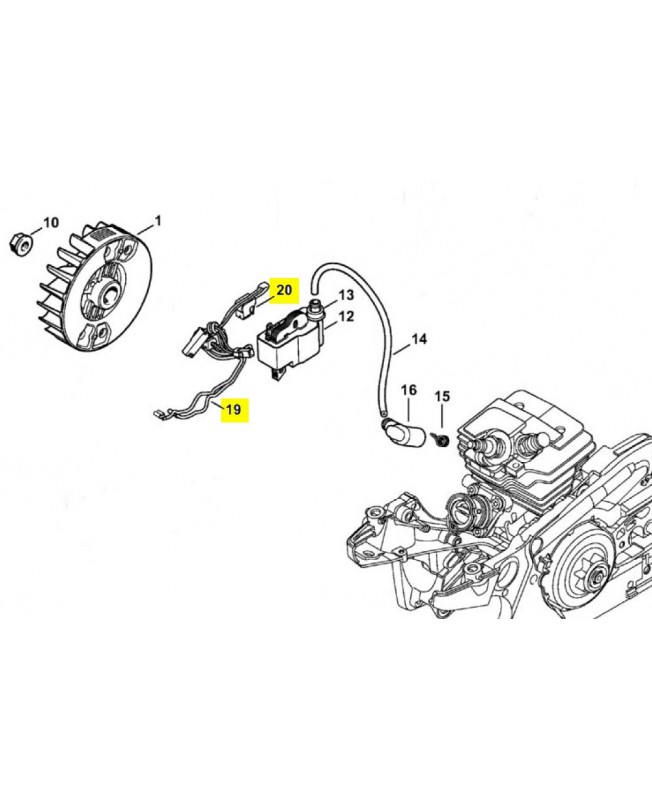 10
1
20
13
12
14
16
15
19