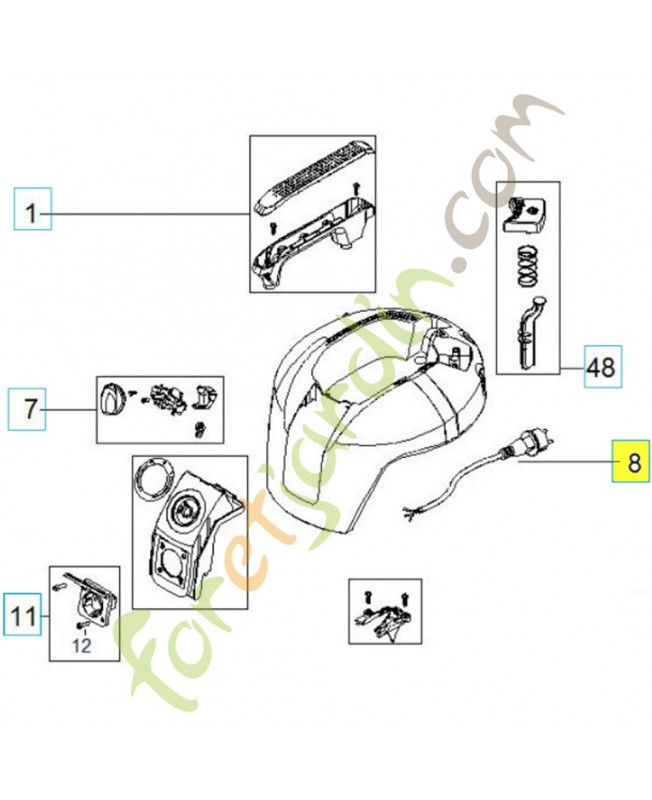 1

48

7

8

11

12

foretjardin.com