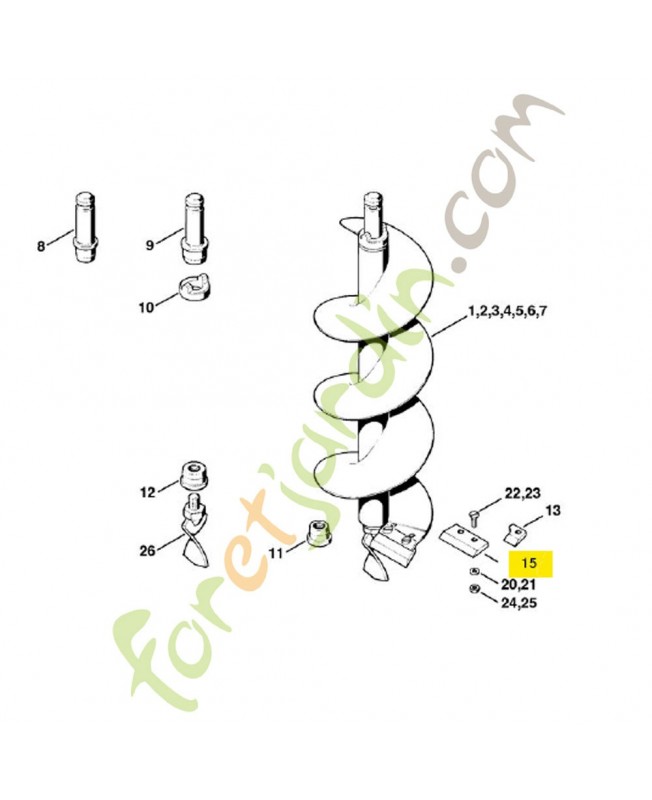 8
9
10
1,2,3,4,5,6,7
12
26
11
22,23
13
15
20,21
24,25
foretjardin.com