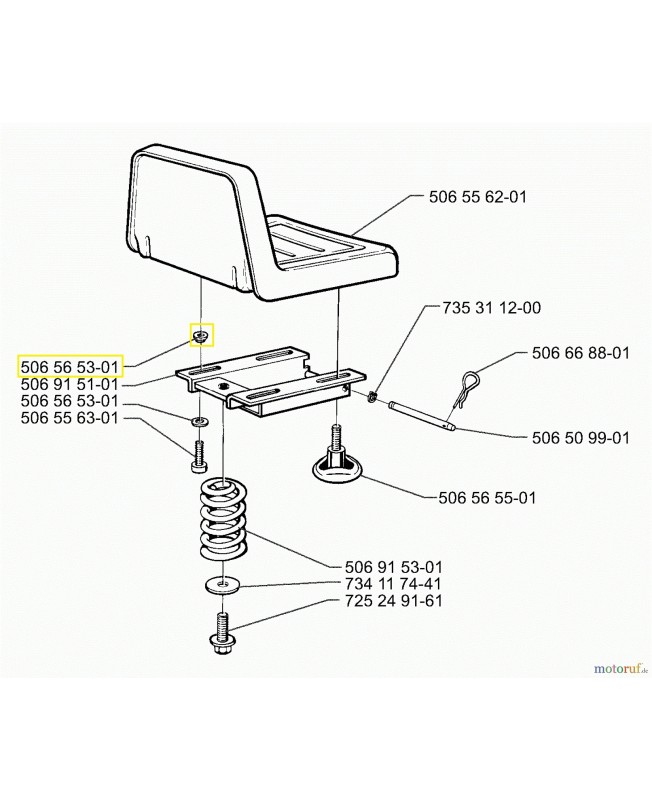 506 55 62-01

735 31 12-00

506 66 88-01

506 56 53-01
506 91 51-01
506 56 53-01
506 55 63-01

506 50 99-01

506 56 55-01

506 91 53-01
734 11 74-41
725 24 91-61

motoruf.de