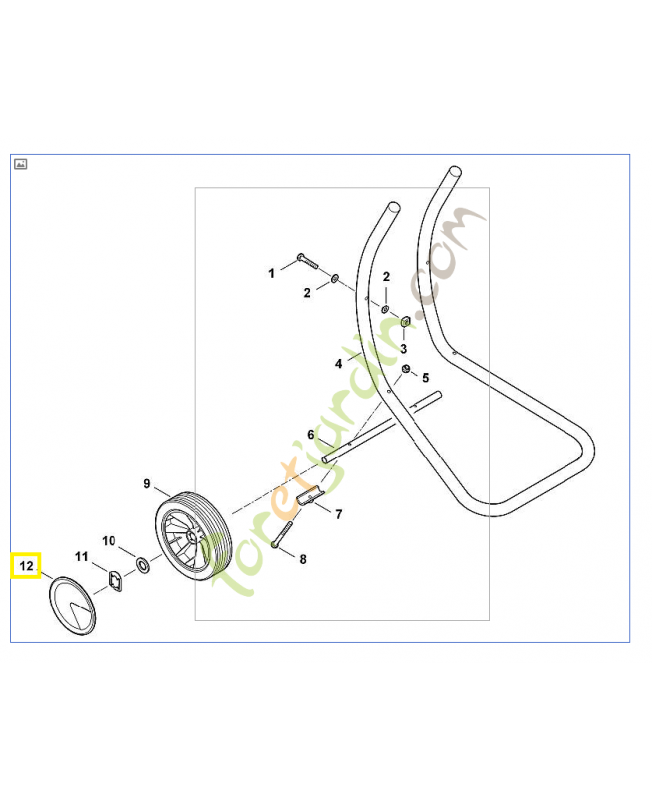 1
2
2
3
4
5
6
7
8
9
10
11
12
foretjardin.com