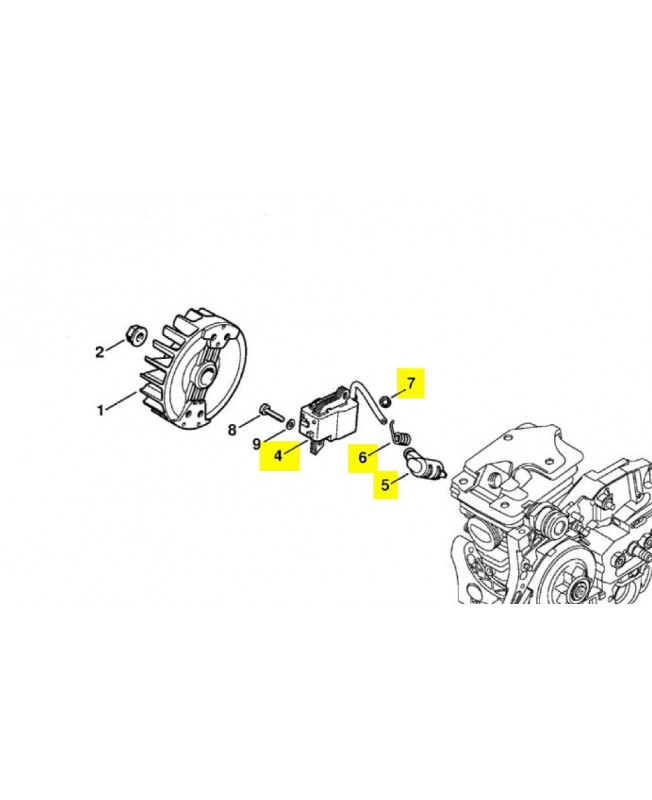 2
1
8
9
4
7
6
5