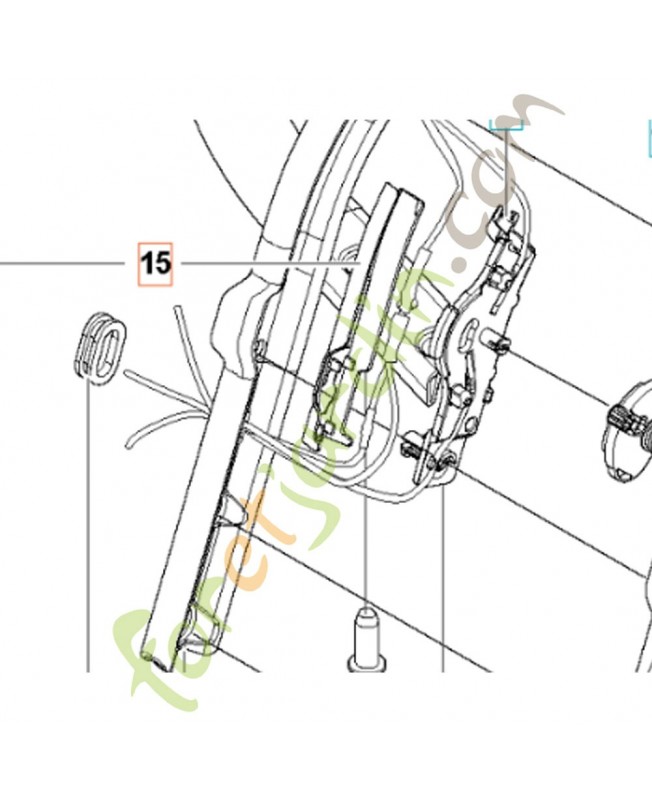 15

foretjardin.com