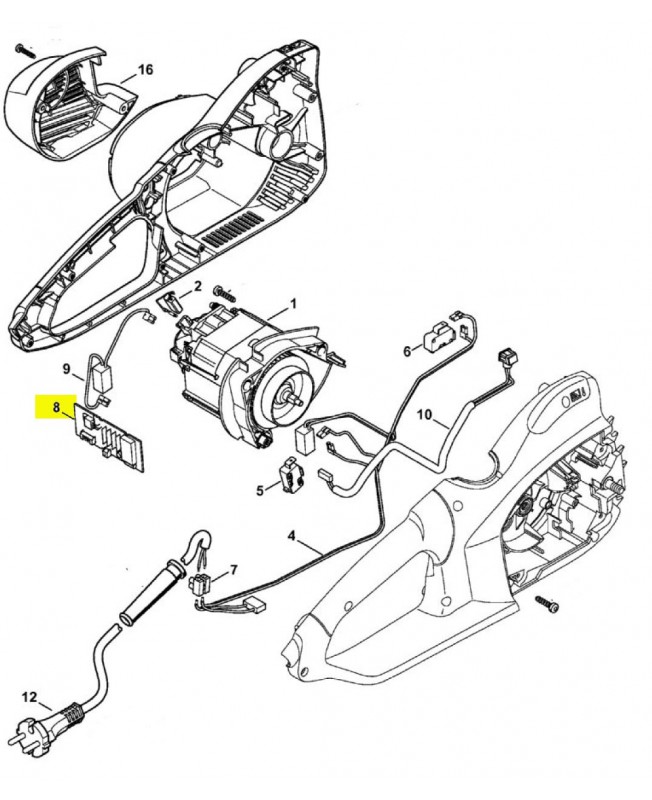 16
2
1
6
9
8
10
5
4
7
12