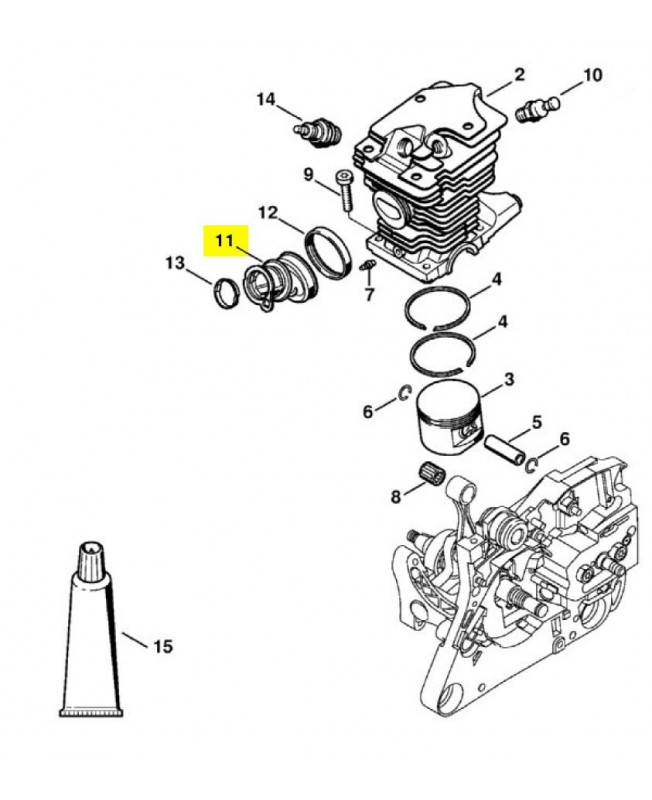 2
10
14
9
12
11
13
7
4
4
3
6
5
6
8
15