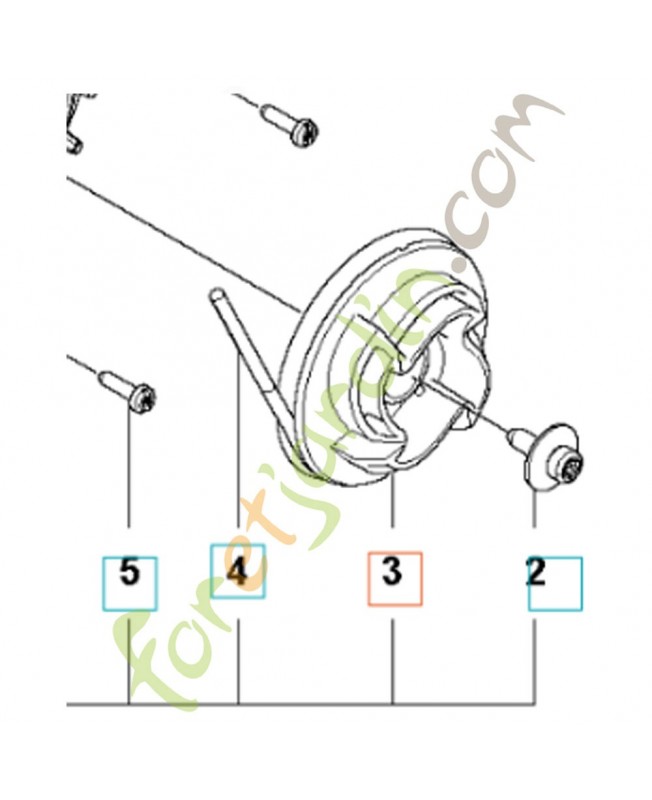 5
4
3
2

foretjardin.com