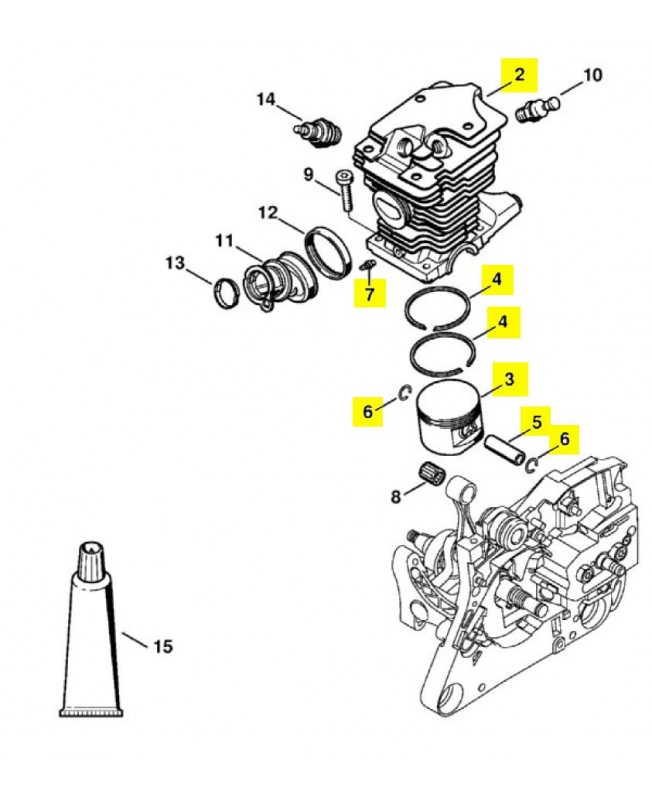 2
10
14
9
12
11
13
7
4
4
3
6
5
6
8
15