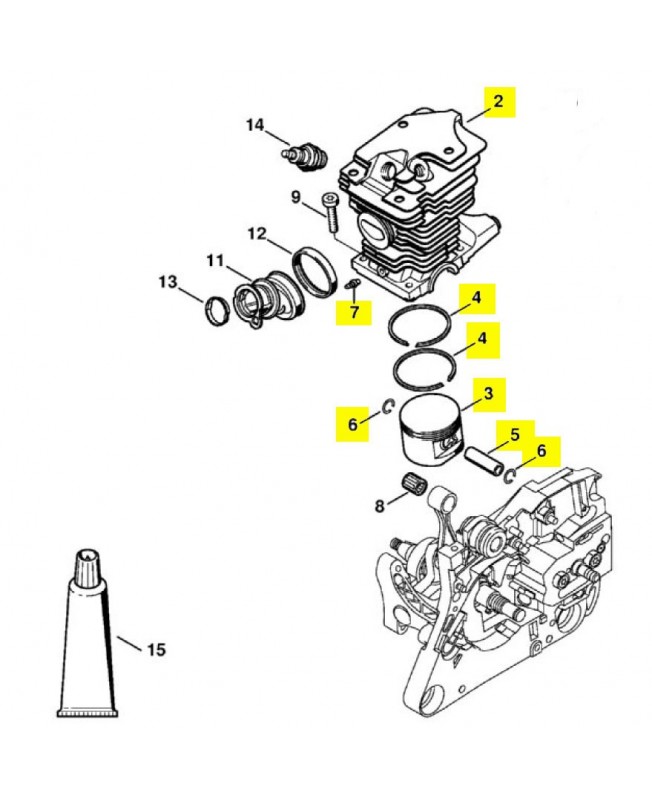 2
14
9
12
11
13
7
4
4
3
6
5
6
8
15