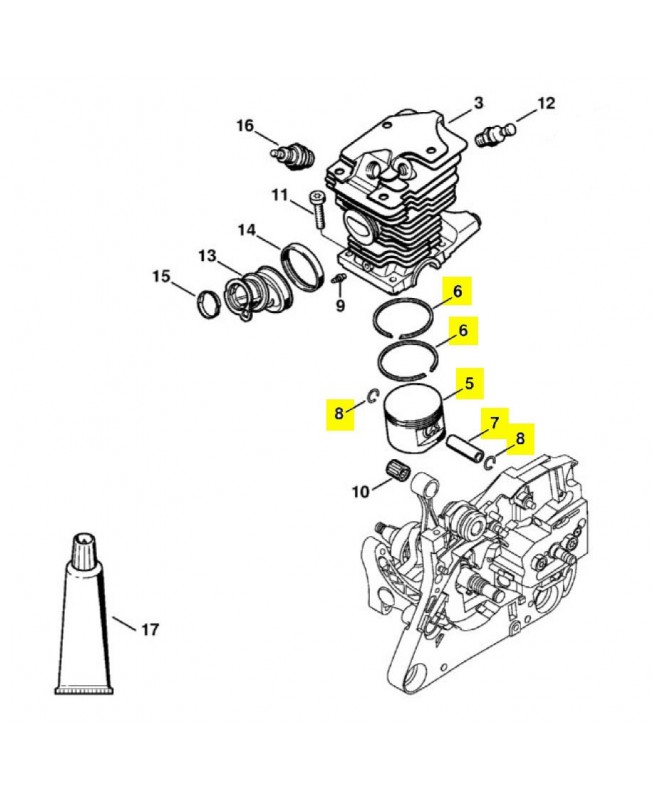 3
12
16
11
14
13
15
9
6
6
5
8
7
8
10
17