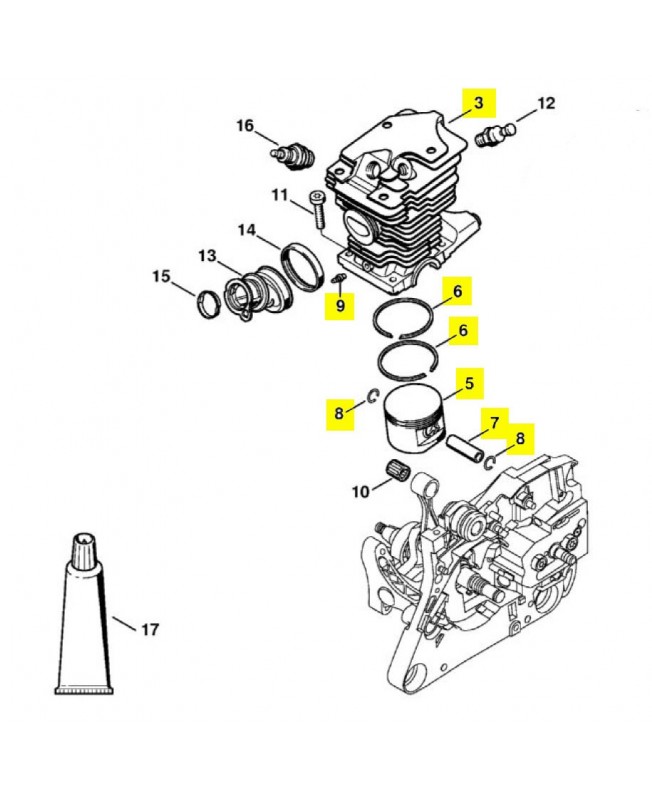 3
12
16
11
14
13
15
9
6
6
5
8
7
8
10
17