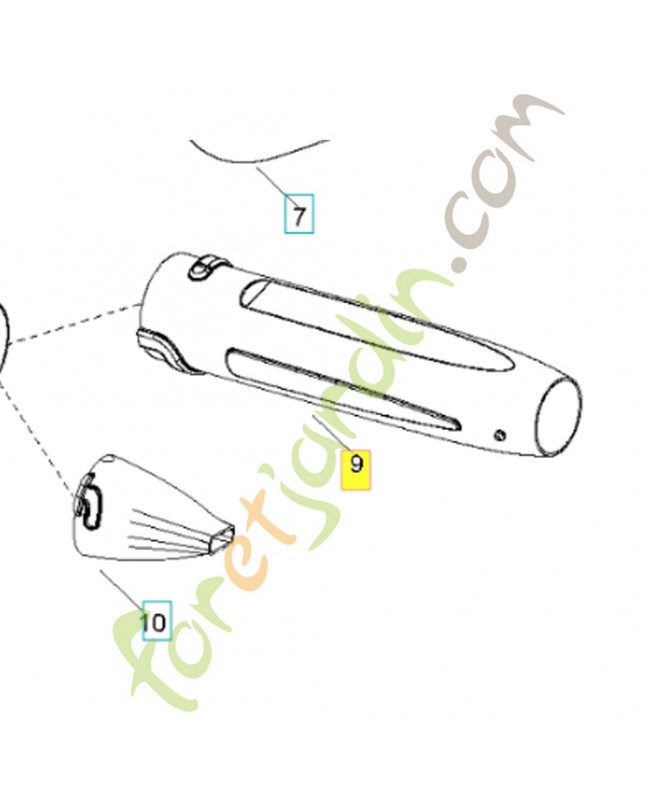 7

9

10

foretjardin.com