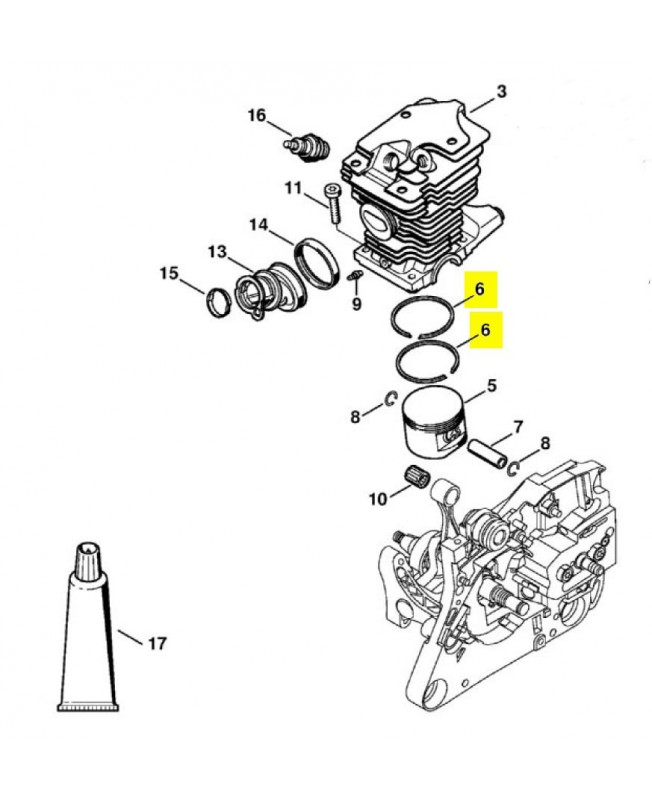 3
16
11
14
13
15
9
6
6
5
8
7
8
10
17