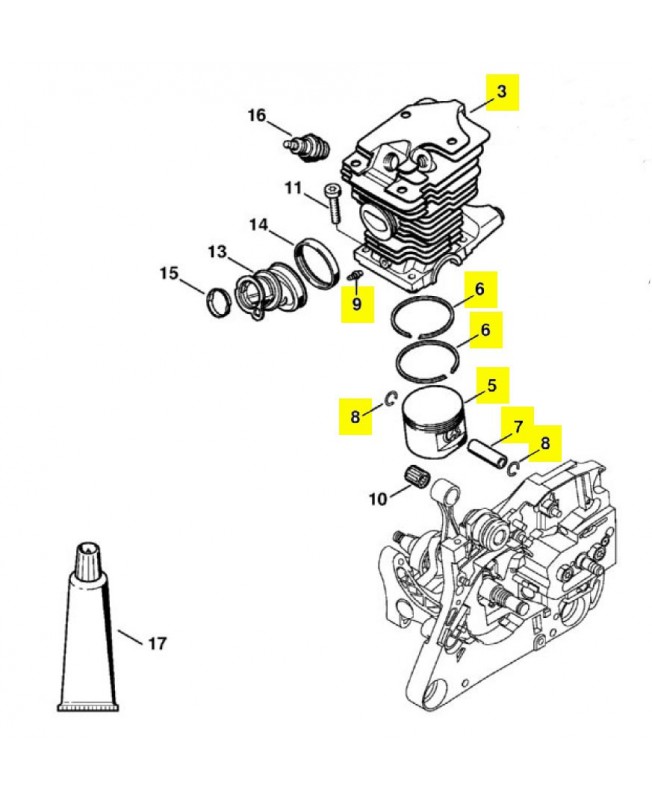 3
16
11
14
13
15
9
6
6
5
8
7
8
10
17