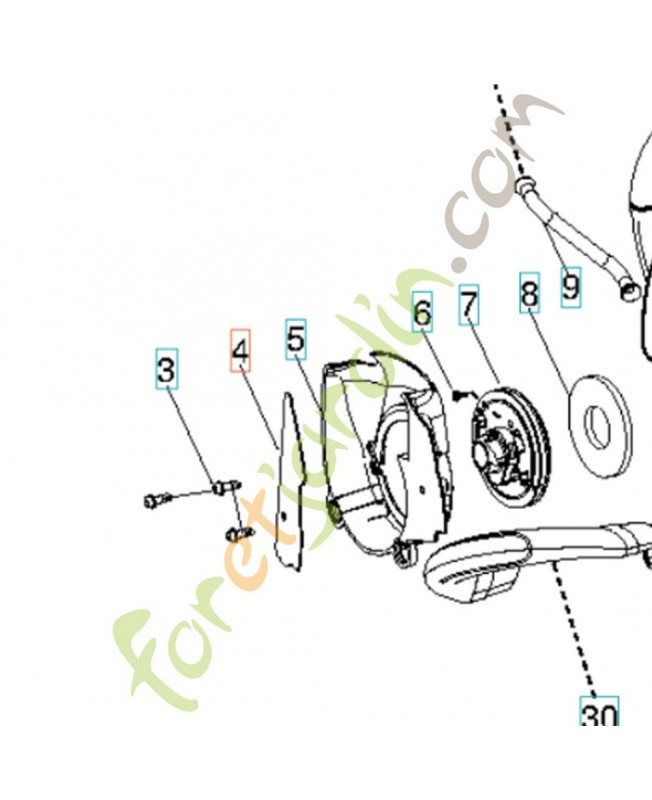 3
4
5
6
7
8
9
30
foretjardin.com