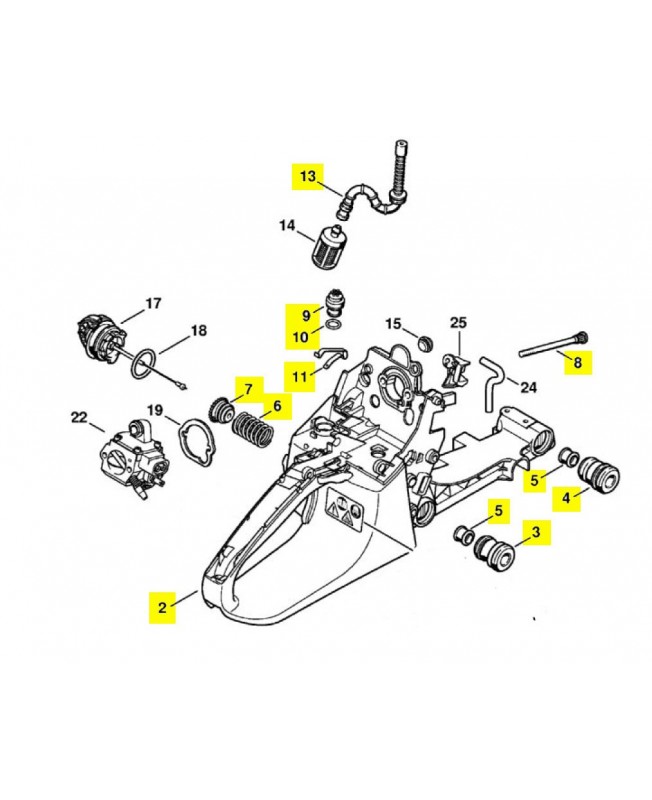 13
14
17
18
9
10
15
25
8
11
24
7
6
22
19
5
4
5
3
2