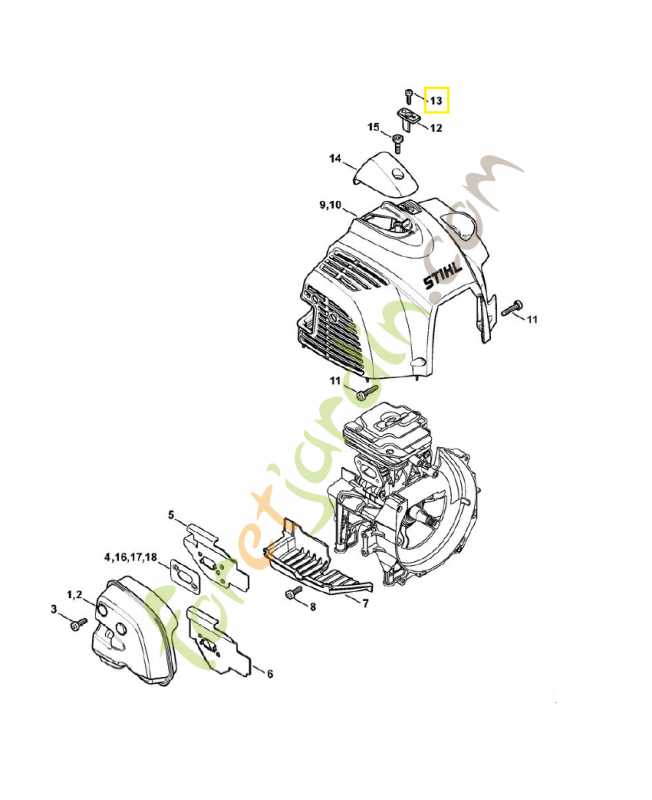 13
12
15
14
9,10
STIHL
11
11
5
4,16,17,18
1,2
3
8
7
6
foretjardin.com