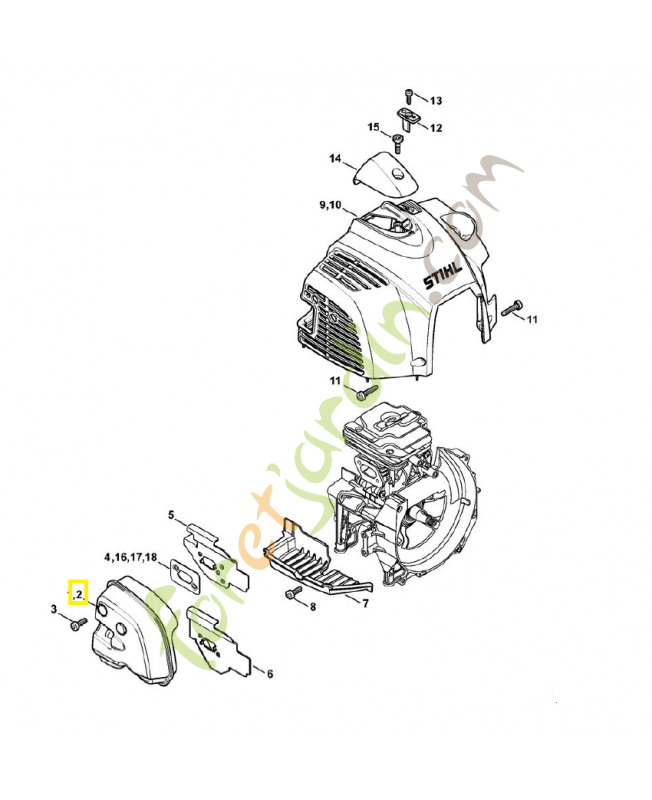 13
12
15
14
9,10
STIHL
11
11
5
4,16,17,18
,2
3
8
7
6
foretjardin.com