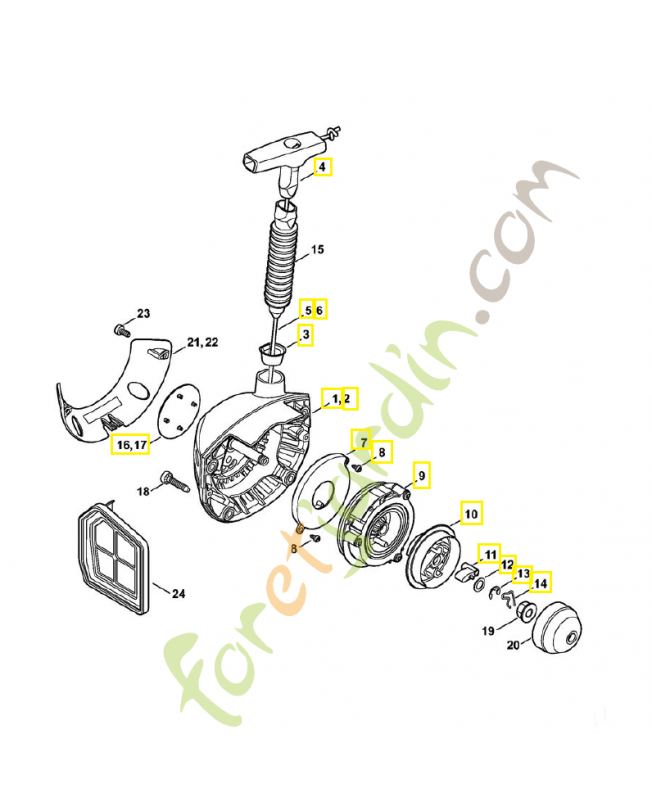 4
15
5 6
3
23
21, 22
1, 2
16, 17
7
8
9
18
10
8
11
12
13
14
24
19
20
foretjardin.com