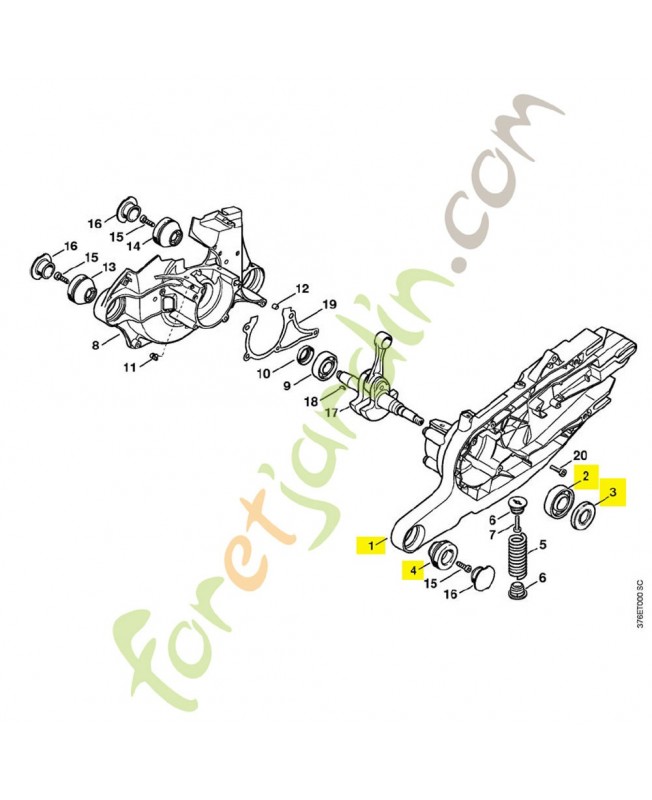 foretjardin.com

16
15
14
16
15
13
8
11
12
19
10
9
18
17
20
2
3
6
7
5
1
4
15
16
6

376ET000 SC