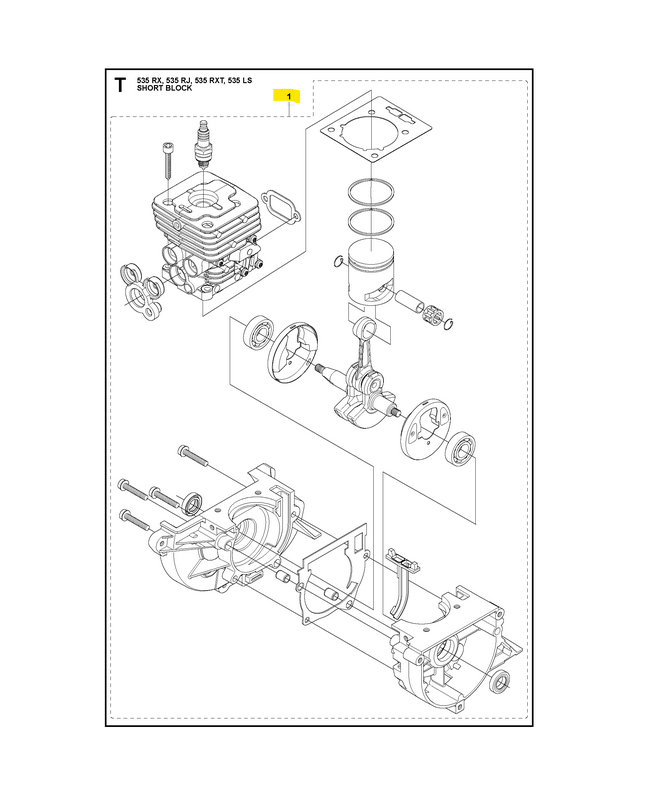 T
535 RX, 535 RJ, 535 RXT, 535 LS
SHORT BLOCK

1