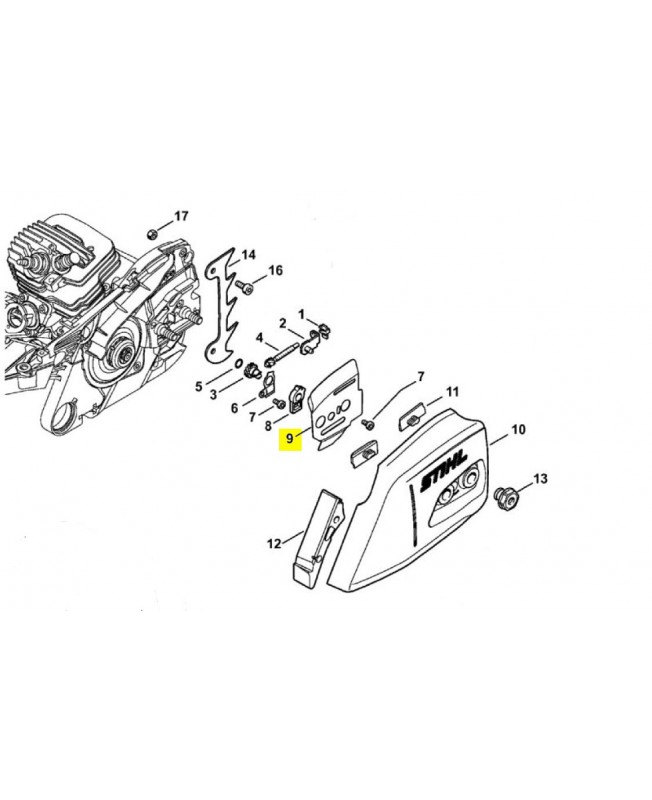 17
14
16
1
2
4
5
3
6
7
8
9
7
11
10
STIHL
13
12