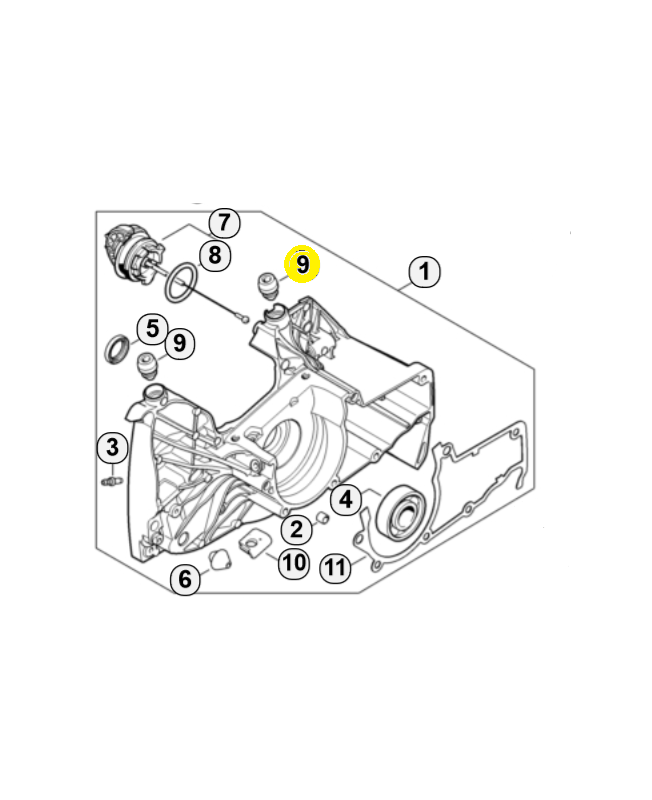 7
8
9
1
5
9
3
4
2
10
11
6