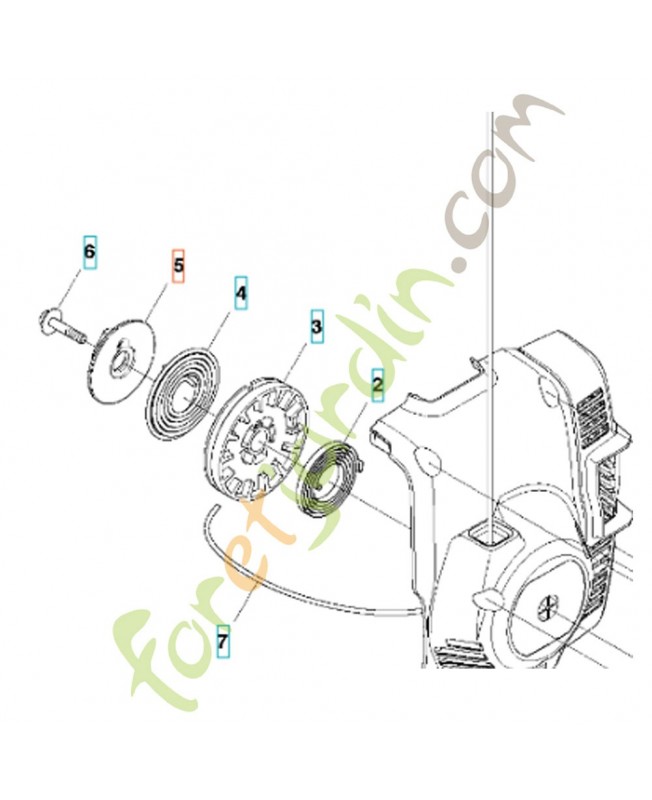 6
5
4
3
2
7
foretjardin.com