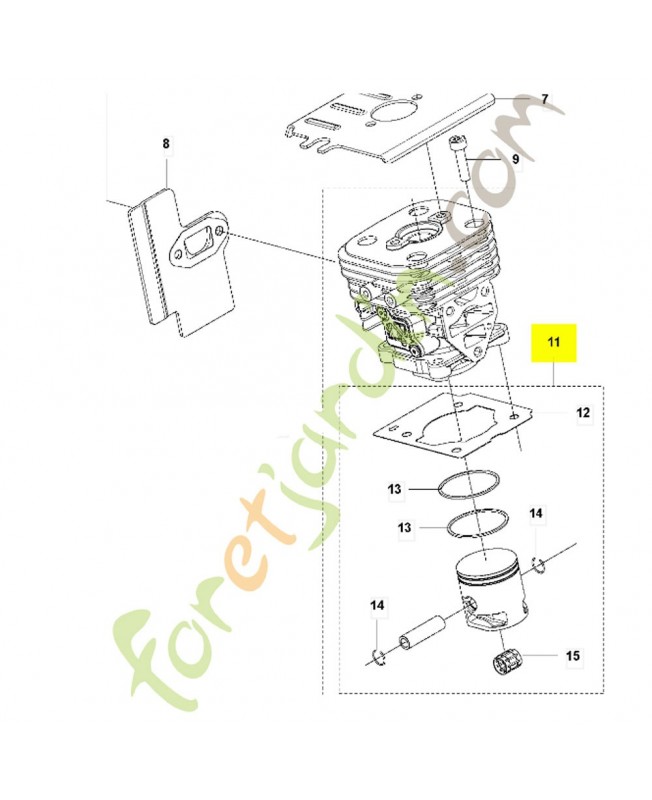 7
8
9
11
12
13
13
14
14
15
foretjardin.com