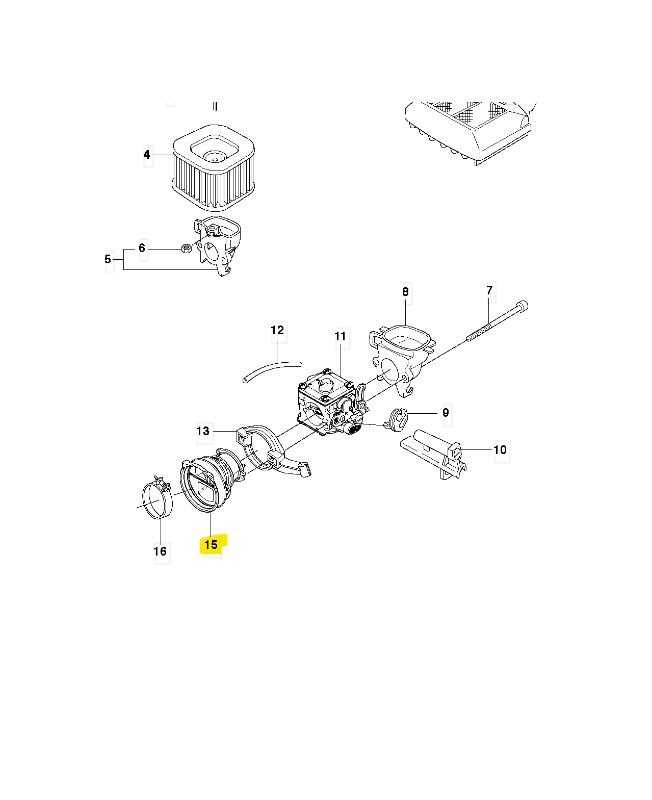 4
6
5
8
7
12
11
9
13
10
16
15