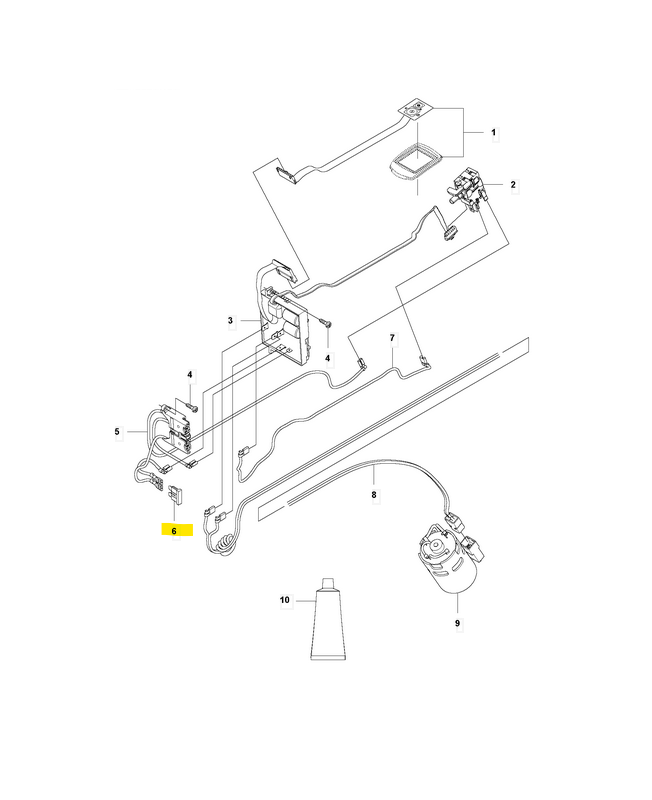 1
2
3
4
7
4
5
6
8
10
9