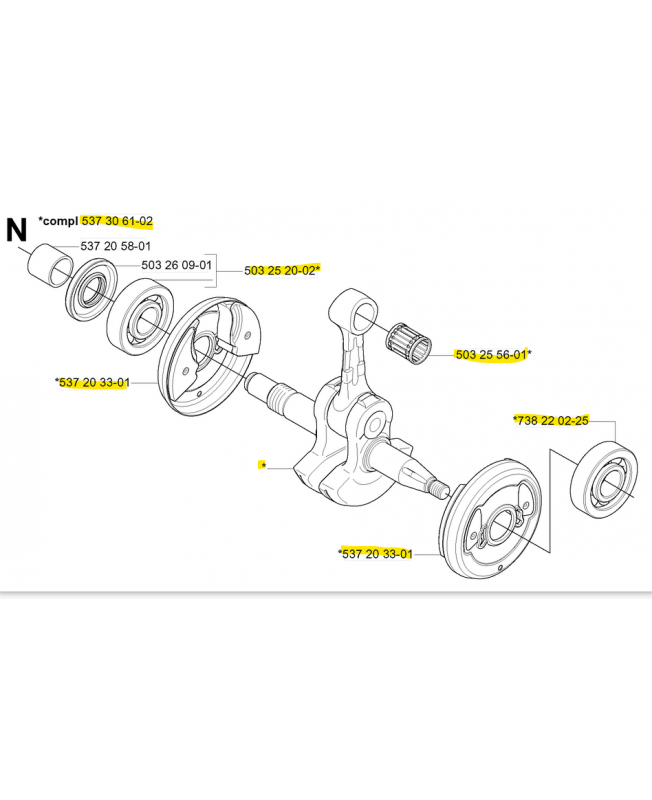 N *compl 537 30 61-02

537 20 58-01

503 26 09-01

503 25 20-02*

503 25 56-01*

*537 20 33-01

*738 22 02-25

*

*537 20 33-01