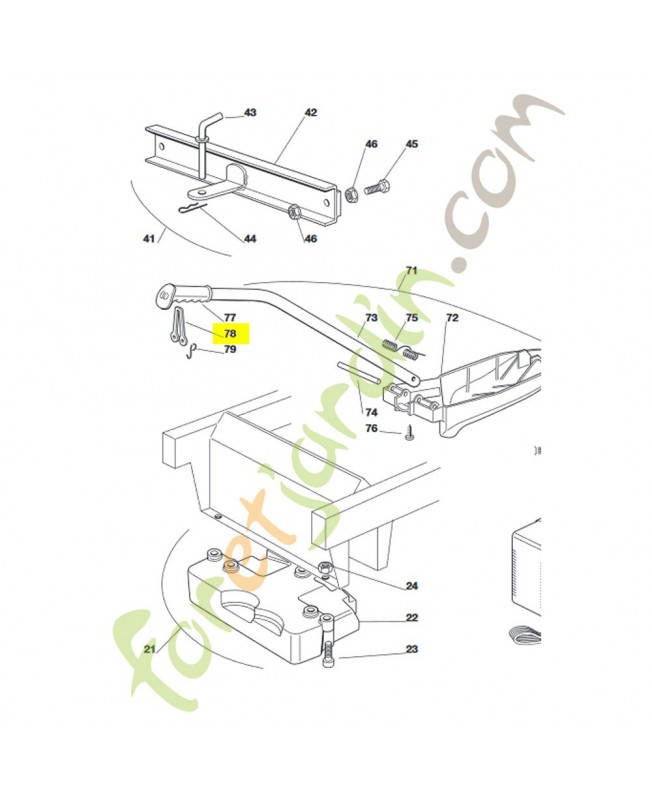 43
42
46
45
41
44
46
71
77
73
75
72
78
79
74
76
24
22
21
23
foretjardin.com