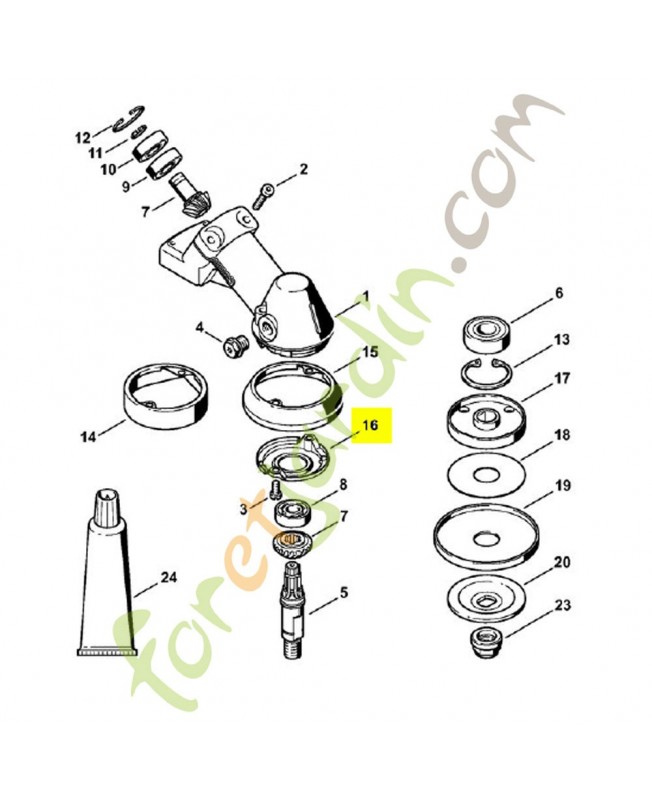 12
11
10
9
7
2
1
4
15
14
16
3
8
7
5
24
6
13
17
18
19
20
23
foretjardin.com