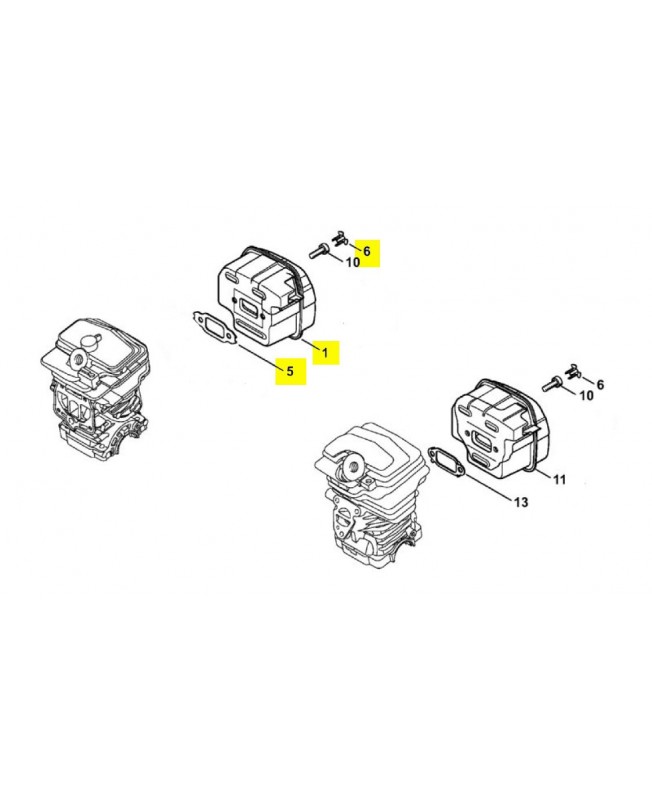 6
10
1
5
6
10
11
13