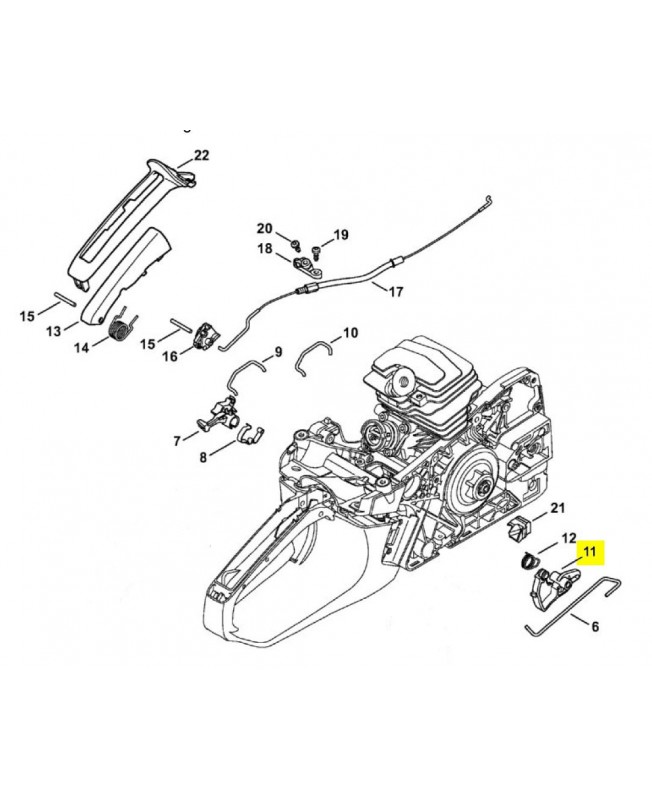 22
20
19
18
17
15
13
14
15
16
10
9
7
8
21
12
11
6