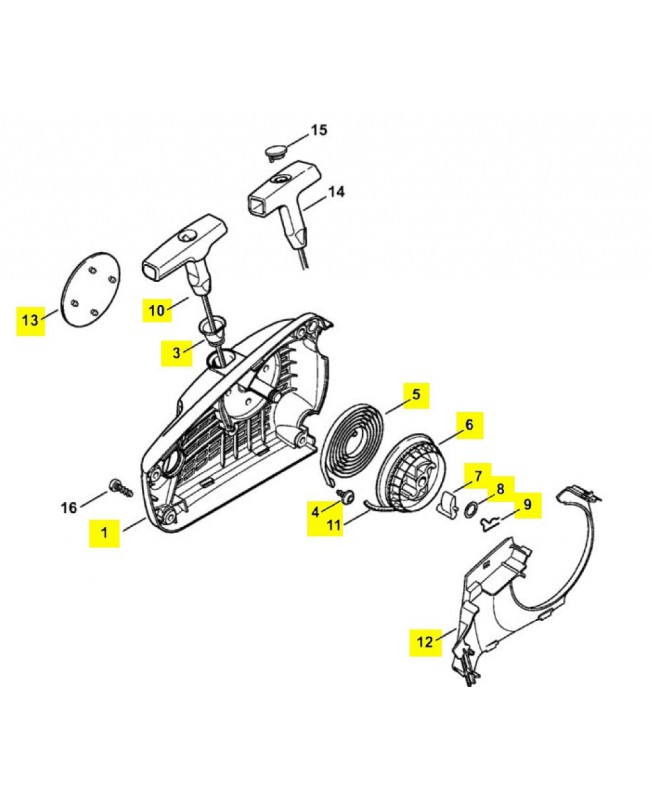 15
14
13
10
3
5
6
7
8
9
16
4
11
1
12