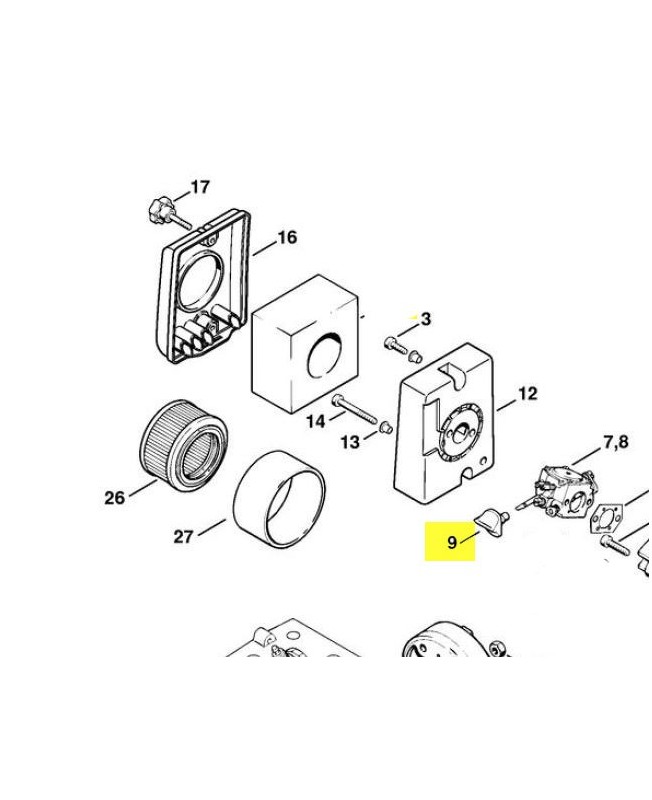 17

16

3

12

14

13

7,8

26

27

9