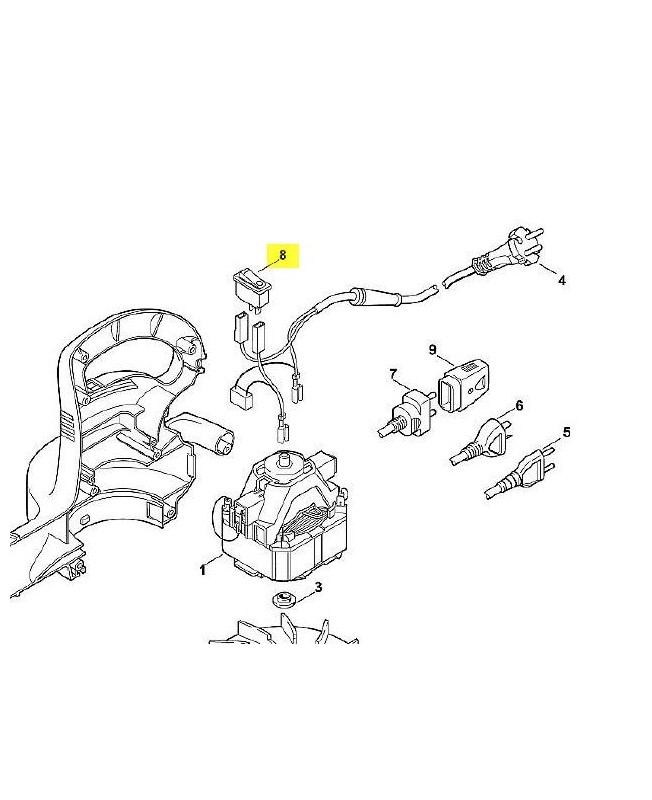 8
4
9
7
6
5
1
3