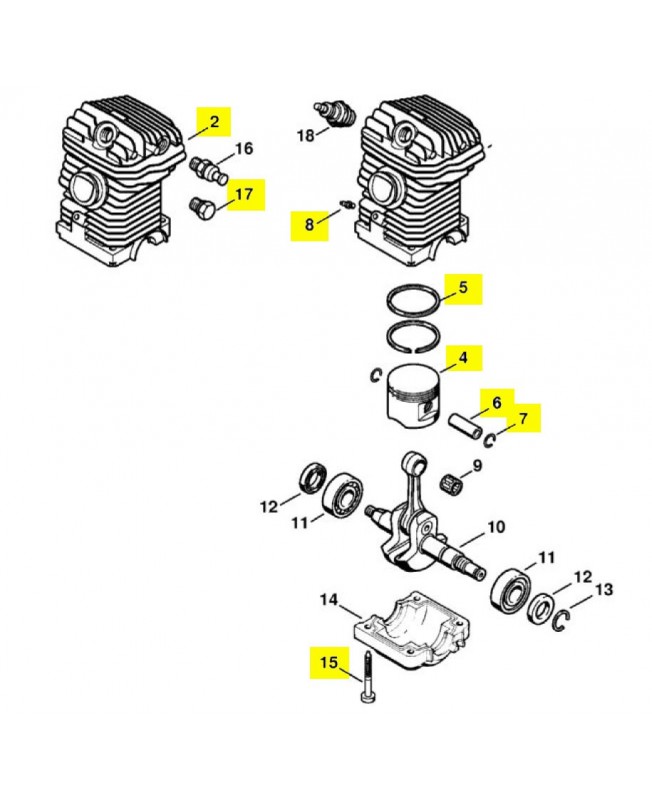 2
16
17
18
8
5
4
6
7
9
12
11
10
11
12
13
14
15