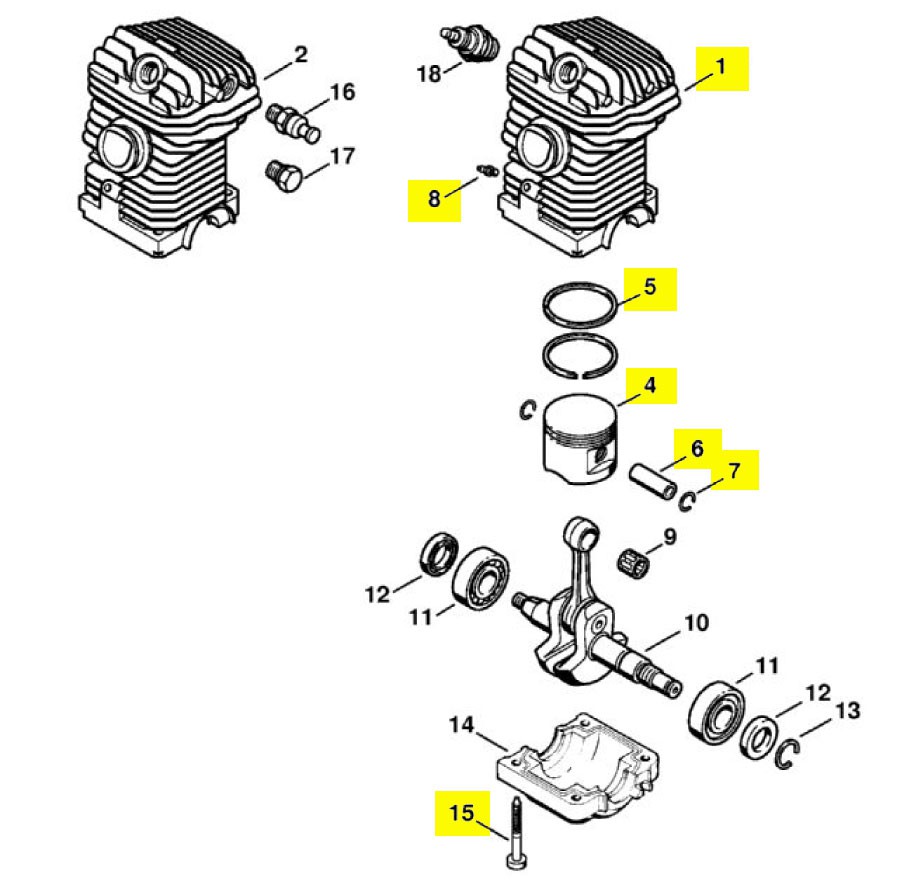 2
16
17
18
1
8
5
4
6
7
9
12
11
10
11
12
13
14
15