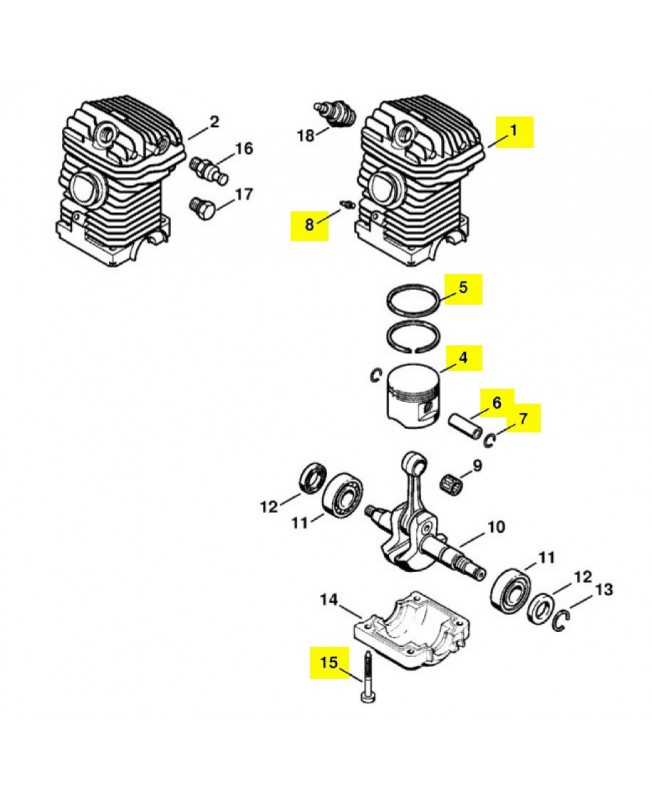 2
16
17
18
1
8
5
4
6
7
9
12
11
10
11
12
13
14
15