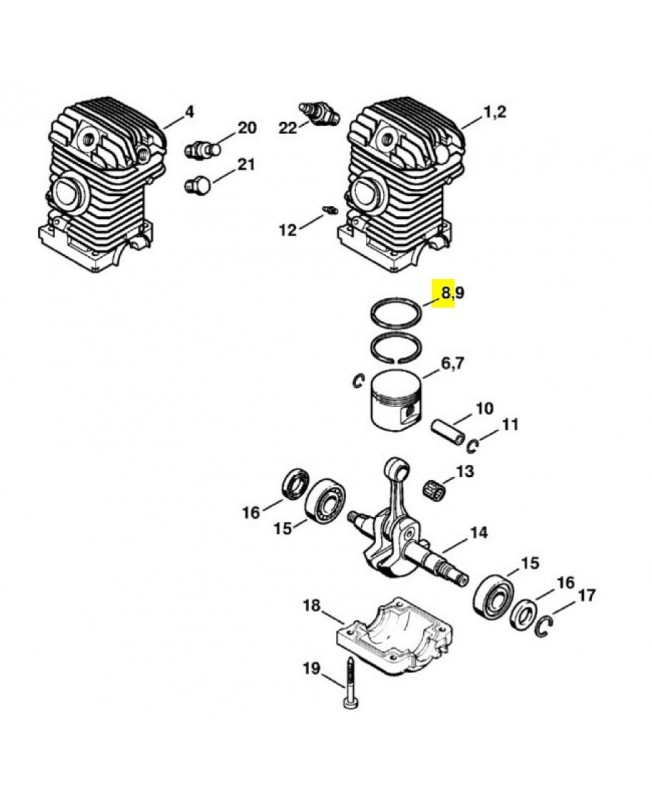 4
20
21
22
1,2
12
8,9
6,7
10
11
13
16
15
14
15
16
17
18
19