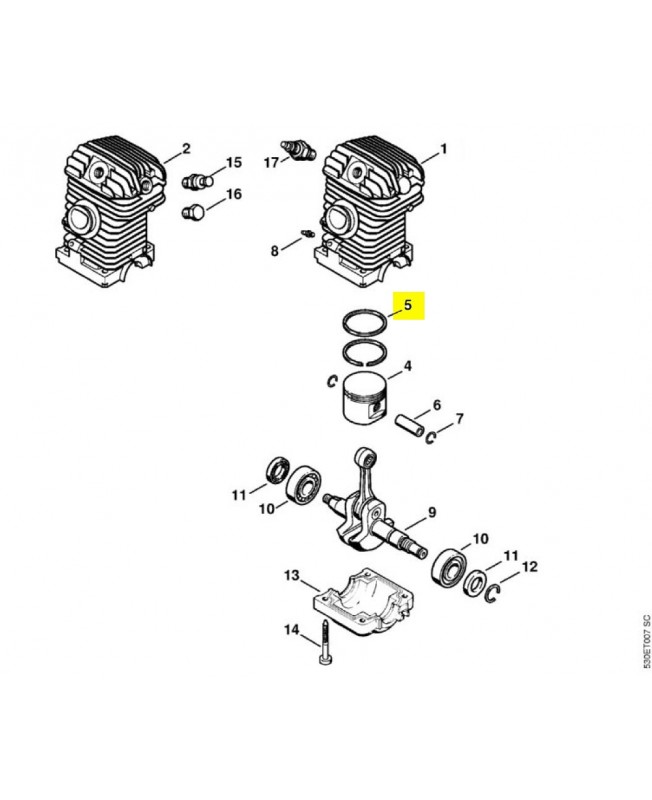 2
15
16
17
1
8
5
4
6
7
11
10
9
10
11
12
13
14
530ET007 SC