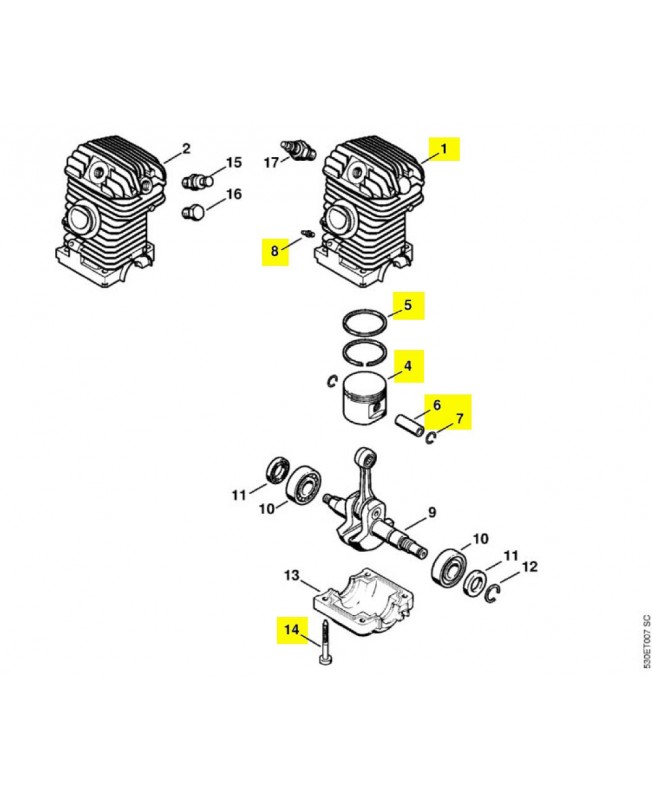 2
15
16
17
1
8
5
4
6
7
11
10
9
10
11
12
13
14
530ET007 SC