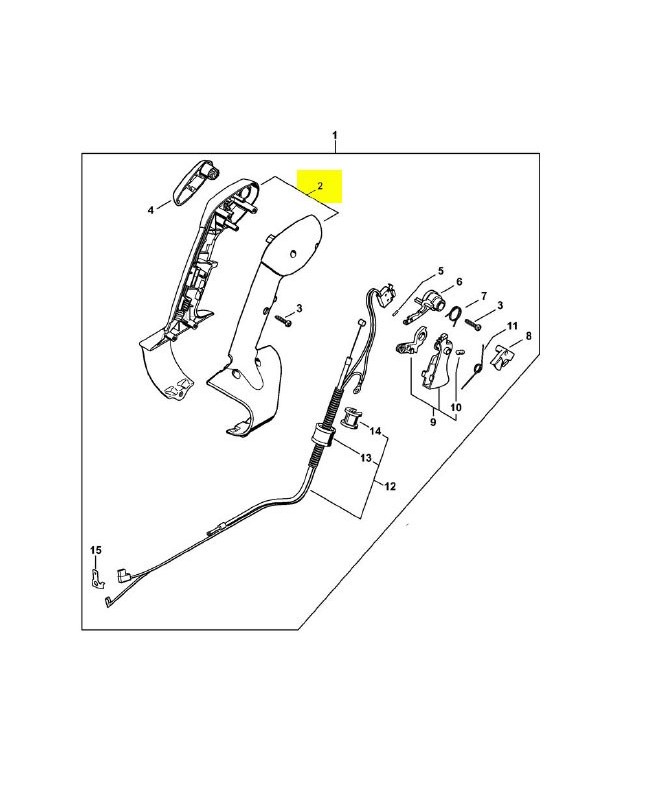 1
2
4
3
5
6
7
3
11
8
10
9
14
13
12
15