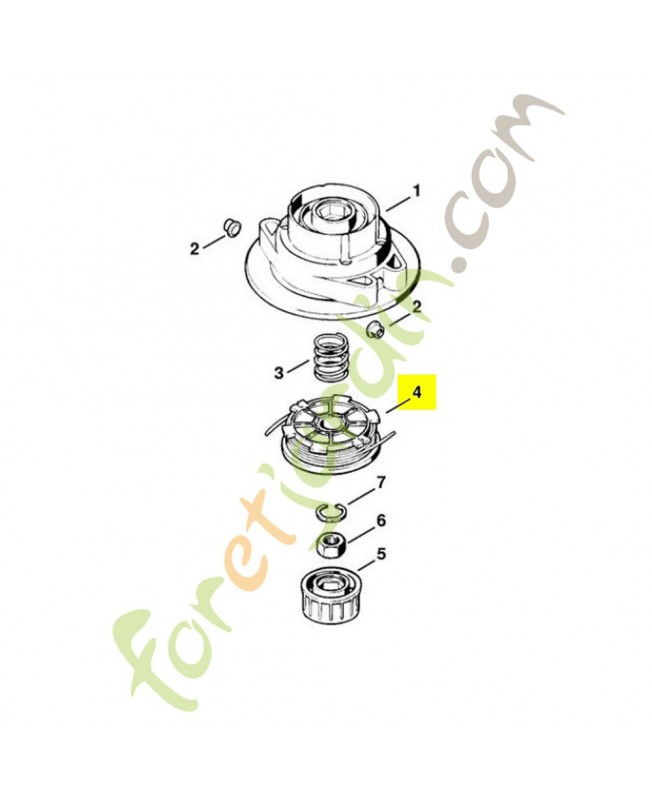 1
2
2
3
4
7
6
5
foretjardin.com